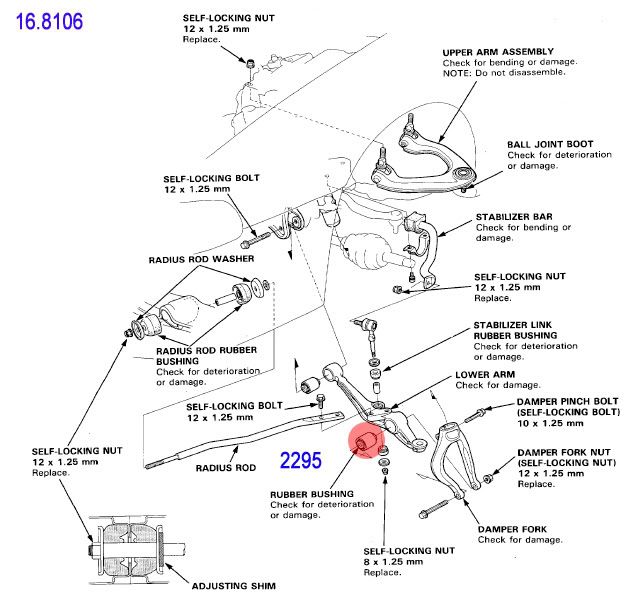 16.8106

SELF-LOCKING NUT
12 x 1.25 mm
Replace.

UPPER ARM ASSEMBLY
Check for bending or damage.
NOTE: Do not disassemble.

BALL JOINT BOOT
Check for deterioration or damage.

SELF-LOCKING BOLT
12 x 1.25 mm

STABILIZER BAR
Check for bending or damage.

RADIUS ROD WASHER

SELF-LOCKING NUT
12 x 1.25 mm
Replace.

STABILIZER LINK RUBBER BUSHING
Check for deterioration or damage.

RADIUS ROD RUBBER BUSHING
Check for deterioration or damage.

LOWER ARM
Check for damage.

SELF-LOCKING BOLT
12 x 1.25 mm

DAMPER PINCH BOLT (SELF-LOCKING BOLT)
10 x 1.25 mm

SELF-LOCKING NUT
12 x 1.25 mm
Replace.

RADIUS ROD

2295

DAMPER FORK NUT (SELF-LOCKING NUT)
12 x 1.25 mm
Replace.

RUBBER BUSHING
Check for deterioration or damage.

DAMPER FORK
Check for damage.

SELF-LOCKING NUT
8 x 1.25 mm
Replace.

ADJUSTING SHIM